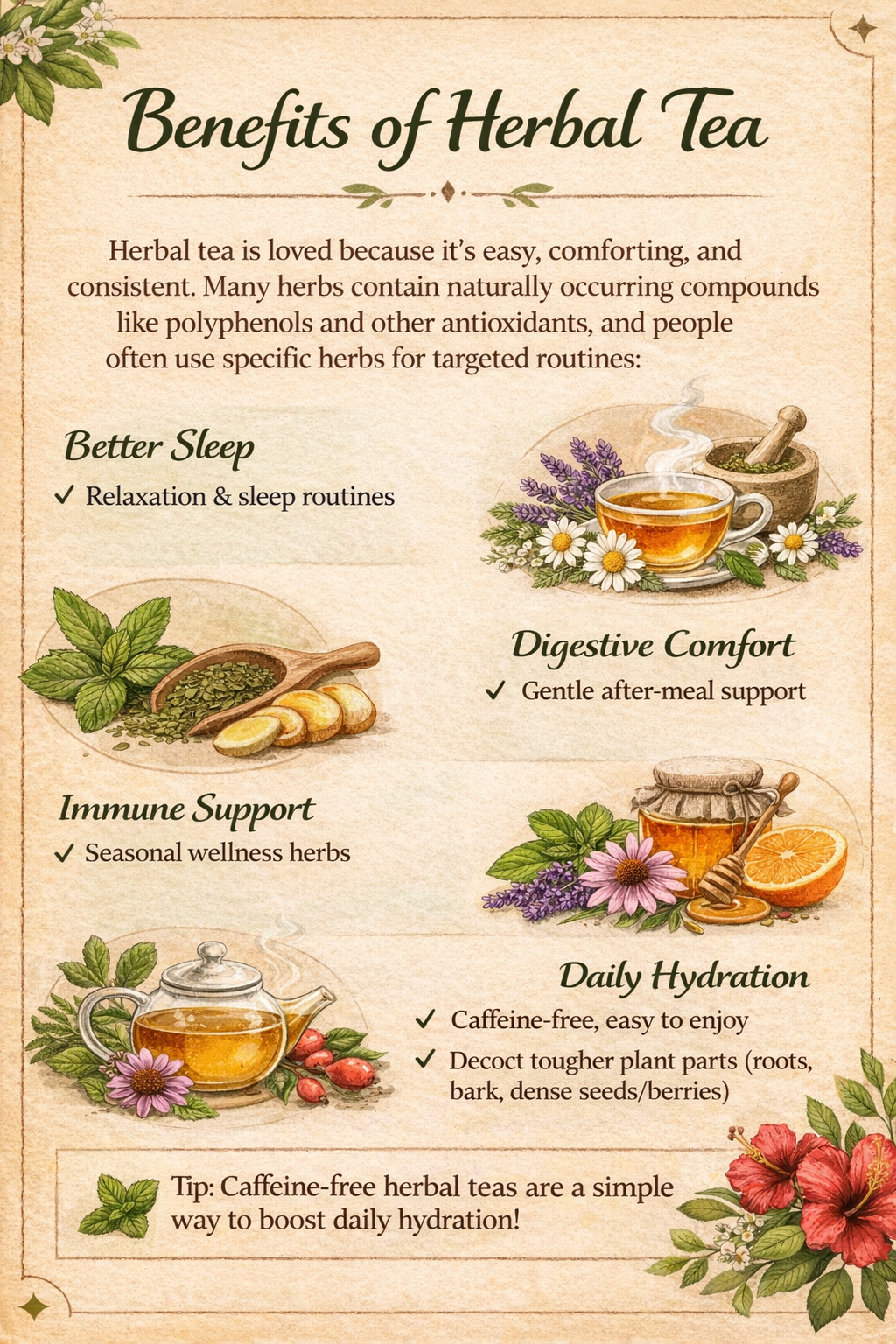 Benefits of Herbal Tea

Herbal tea is loved because it's easy, comforting, and consistent. Many herbs contain naturally occurring compounds like polyphenols and other antioxidants, and people often use specific herbs for targeted routines:

Better Sleep
✓ Relaxation & sleep routines

Digestive Comfort
✓ Gentle after-meal support

Immune Support
✓ Seasonal wellness herbs

Daily Hydration
✓ Caffeine-free, easy to enjoy
✓ Decoct tougher plant parts (roots, bark, dense seeds/berries)

Tip: Caffeine-free herbal teas are a simple way to boost daily hydration!