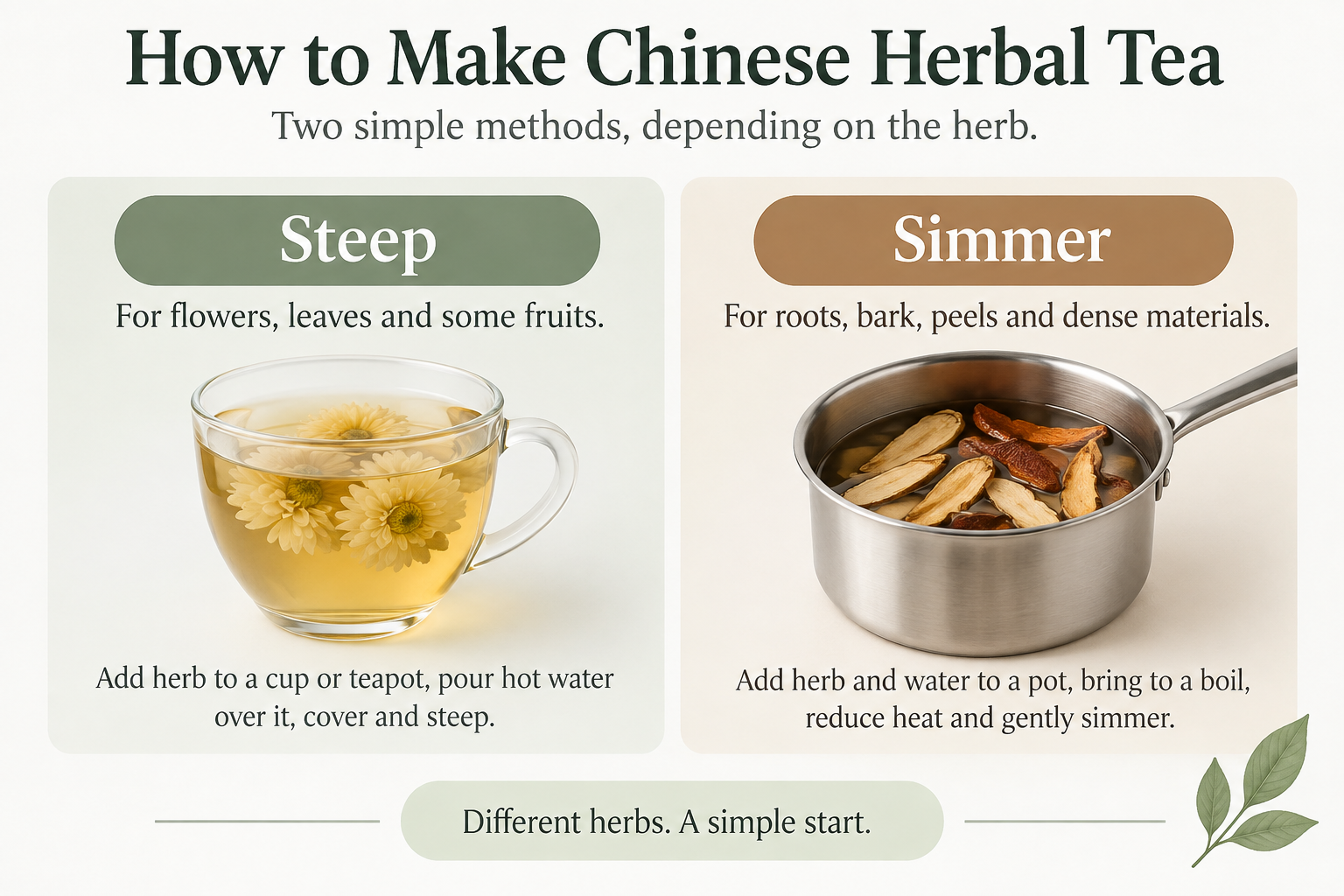 How to Make Chinese Herbal Tea

Two simple methods, depending on the herb.

Steep

For flowers, leaves and some fruits.

Add herb to a cup or teapot, pour hot water over it, cover and steep.

Simmer

For roots, bark, peels and dense materials.

Add herb and water to a pot, bring to a boil, reduce heat and gently simmer.

Different herbs. A simple start.