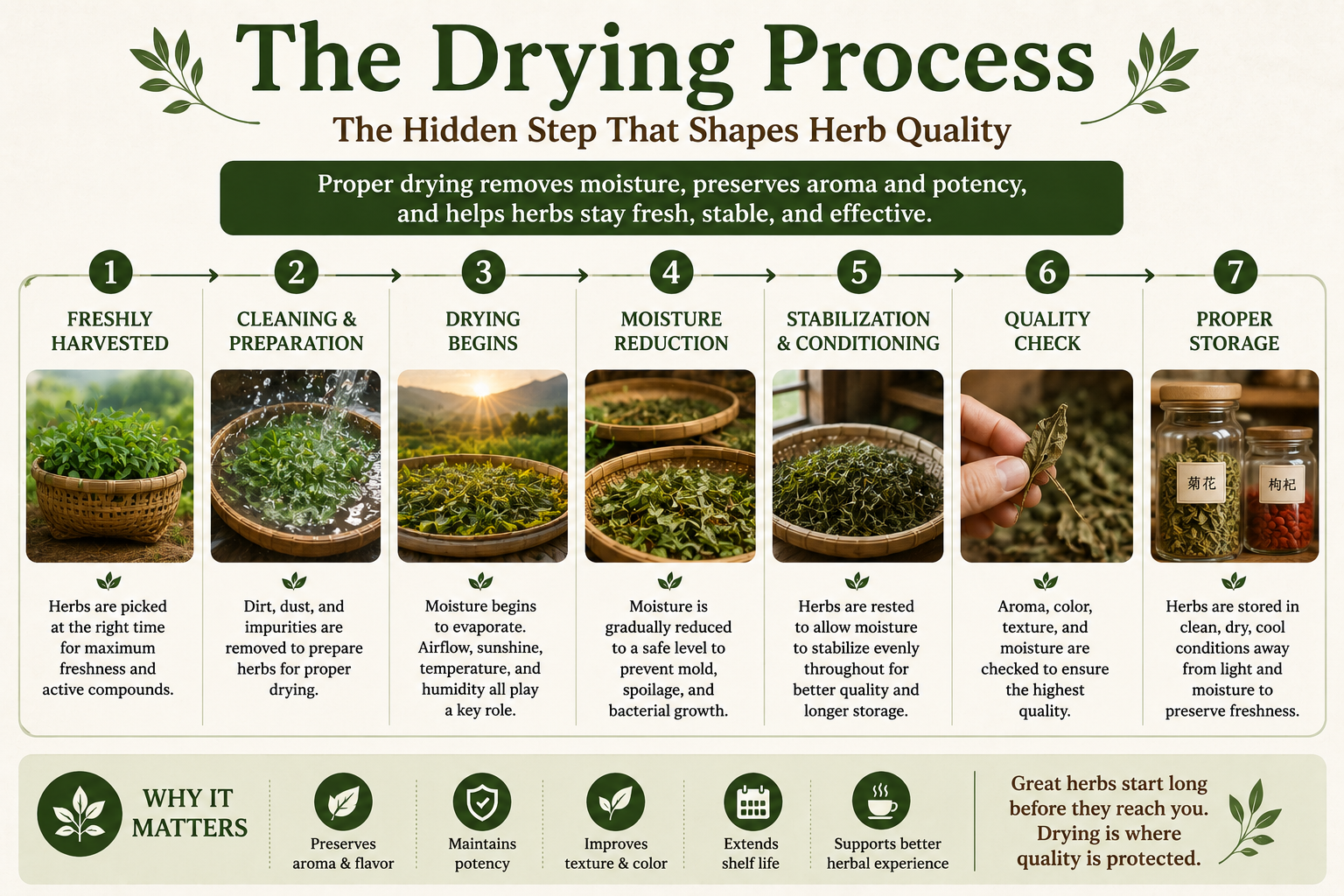 The Drying Process

The Hidden Step That Shapes Herb Quality

Proper drying removes moisture, preserves aroma and potency, and helps herbs stay fresh, stable, and effective.

1 FRESHLY HARVESTED

Herbs are picked at the right time for maximum freshness and active compounds.

2 CLEANING & PREPARATION

Dirt, dust, and impurities are removed to prepare herbs for proper drying.

3 DRYING BEGINS

Moisture begins to evaporate. Airflow, sunshine, temperature, and humidity all play a key role.

4 MOISTURE REDUCTION

Moisture is gradually reduced to a safe level to prevent mold, spoilage, and bacterial growth.

5 STABILIZATION & CONDITIONING

Herbs are rested to allow moisture to stabilize evenly throughout for better quality and longer storage.

6 QUALITY CHECK

Aroma, color, texture, and moisture are checked to ensure the highest quality.

7 PROPER STORAGE

菊花

枸杞

Herbs are stored in clean, dry, cool conditions away from light and moisture to preserve freshness.

WHY IT MATTERS

Preserves aroma & flavor

Maintains potency

Improves texture & color

Extends shelf life

Supports better herbal experience

Great herbs start long before they reach you. Drying is where quality is protected.