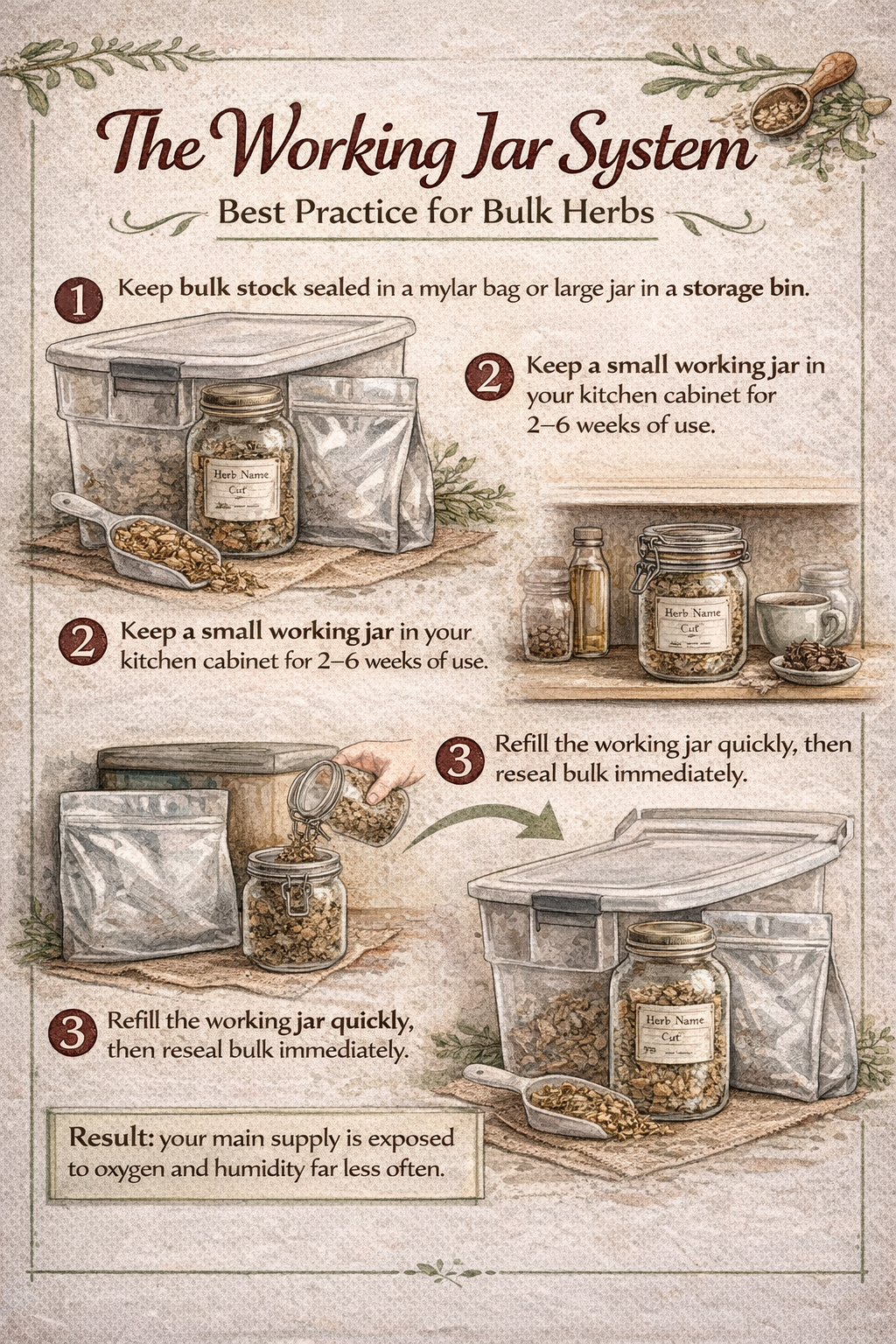 The Working Jar System

Best Practice for Bulk Herbs

1 Keep bulk stock sealed in a mylar bag or large jar in a storage bin.

Herb Name
Cut

2 Keep a small working jar in your kitchen cabinet for 2–6 weeks of use.

Herb Name
Cut

2 Keep a small working jar in your kitchen cabinet for 2–6 weeks of use.

3 Refill the working jar quickly, then reseal bulk immediately.

Herb Name
Cut

3 Refill the working jar quickly, then reseal bulk immediately.

Result: your main supply is exposed to oxygen and humidity far less often.